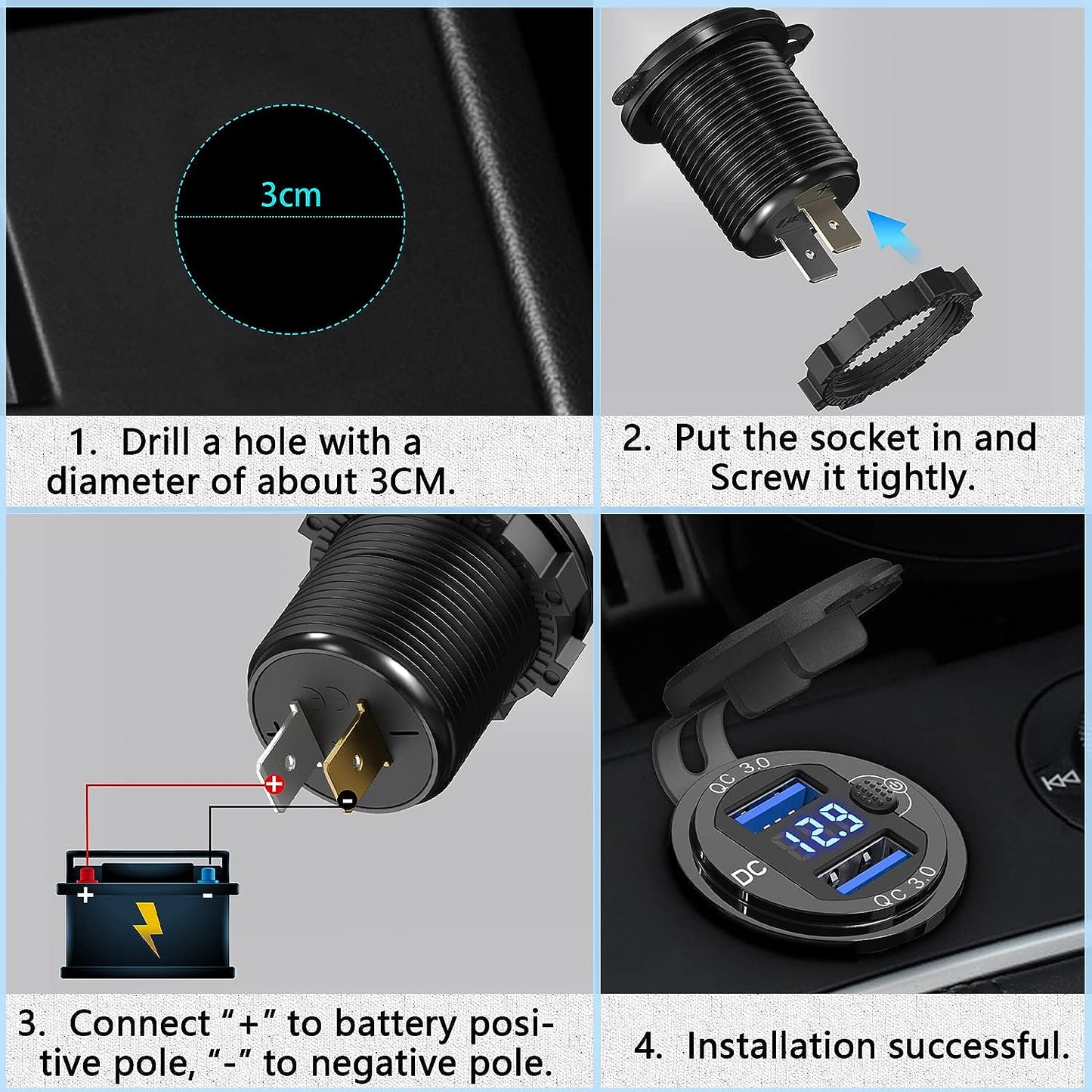 3cm

1. Drill a hole with a diameter of about 3CM.

2. Put the socket in and Screw it tightly.

+

-

+

-

3. Connect "+" to battery positive pole, "-" to negative pole.

QC 3.0

12.9

DC

QC 3.0

4. Installation successful.